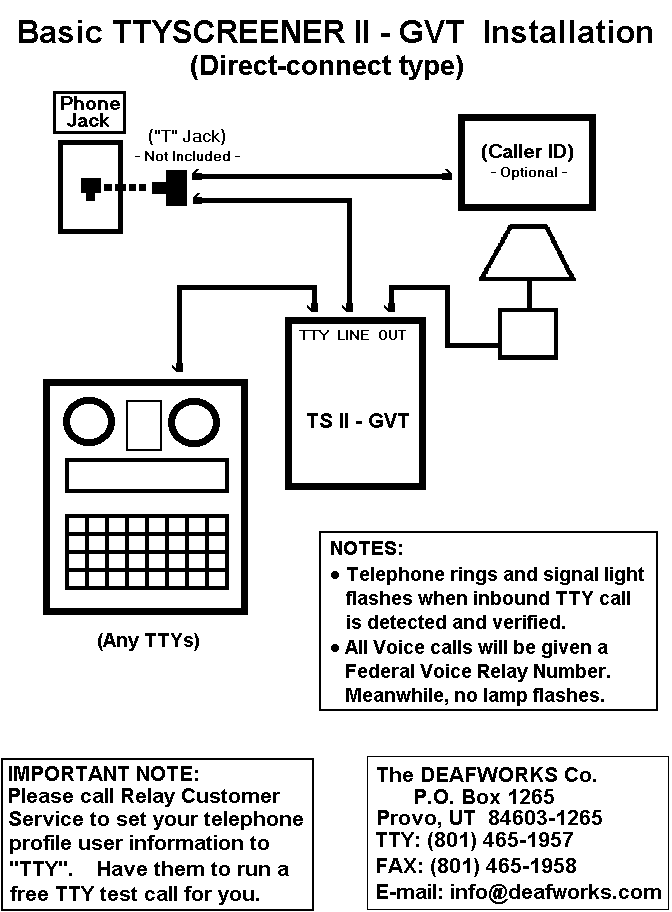 Basic TTYSCREENER II - GVT Installation
(Direct-connect type)

Phone Jack

("T" Jack)
- Not Included -

(Caller ID)
- Optional -

TTY LINE OUT

TS II - GVT

(Any TTYs)

NOTES:
• Telephone rings and signal light flashes when inbound TTY call is detected and verified.
• All Voice calls will be given a Federal Voice Relay Number. Meanwhile, no lamp flashes.

IMPORTANT NOTE:
Please call Relay Customer Service to set your telephone profile user information to "TTY". Have them to run a free TTY test call for you.

The DEAFWORKS Co.
P.O. Box 1265
Provo, UT 84603-1265
TTY: (801) 465-1957
FAX: (801) 465-1958
E-mail: info@deafworks.com